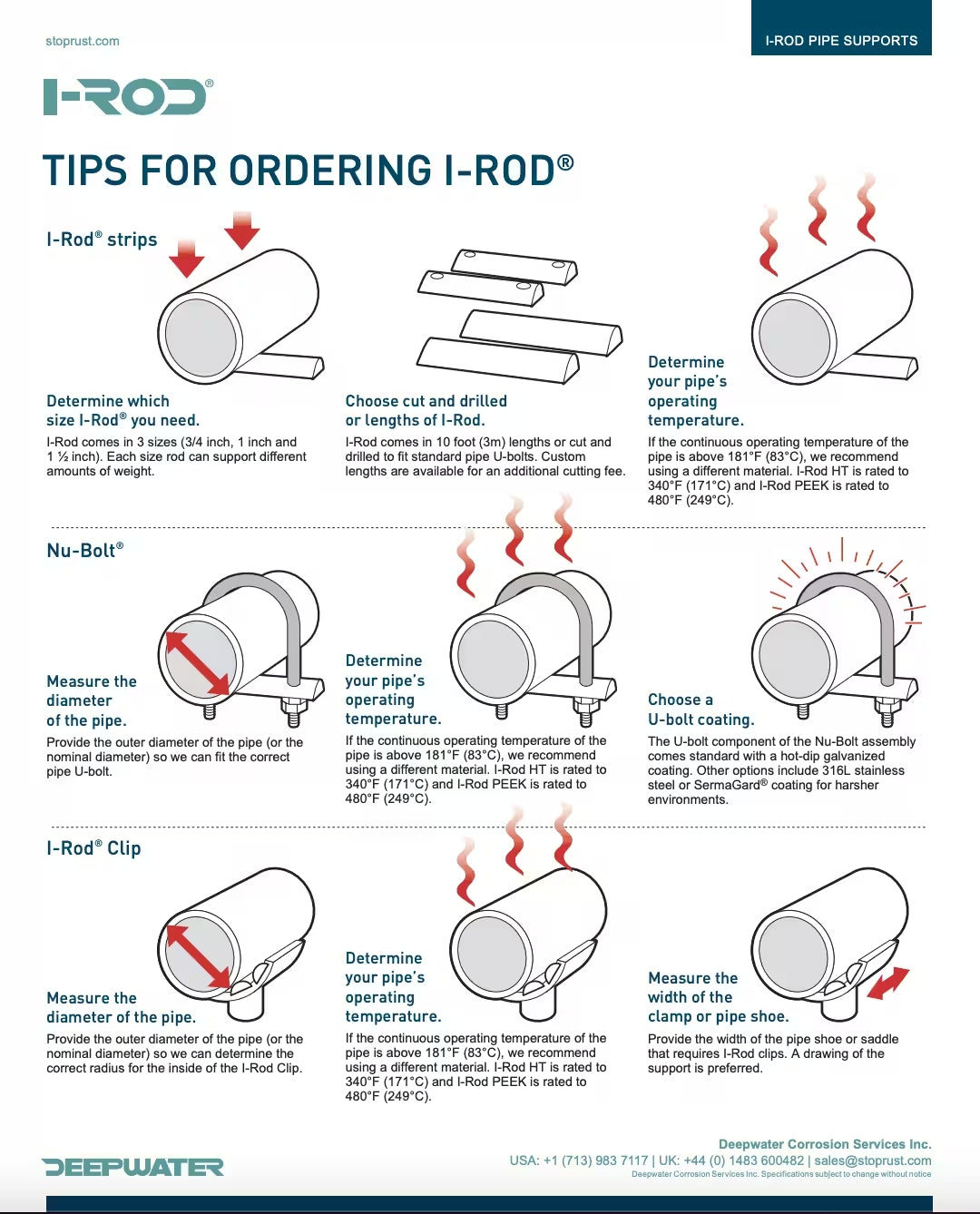 stoprust.com

I-ROD PIPE SUPPORTS

I-ROD®

TIPS FOR ORDERING I-ROD®

I-Rod® strips

Determine which size I-Rod® you need.

I-Rod comes in 3 sizes (3/4 inch, 1 inch and 1 ½ inch). Each size rod can support different amounts of weight.

Choose cut and drilled or lengths of I-Rod.

I-Rod comes in 10 foot (3m) lengths or cut and drilled to fit standard pipe U-bolts. Custom lengths are available for an additional cutting fee.

Determine your pipe's operating temperature.

If the continuous operating temperature of the pipe is above 181°F (83°C), we recommend using a different material. I-Rod HT is rated to 340°F (171°C) and I-Rod PEEK is rated to 480°F (249°C).

Nu-Bolt®

Measure the diameter of the pipe.

Provide the outer diameter of the pipe (or the nominal diameter) so we can fit the correct pipe U-bolt.

Determine your pipe's operating temperature.

If the continuous operating temperature of the pipe is above 181°F (83°C), we recommend using a different material. I-Rod HT is rated to 340°F (171°C) and I-Rod PEEK is rated to 480°F (249°C).

Choose a U-bolt coating.

The U-bolt component of the Nu-Bolt assembly comes standard with a hot-dip galvanized coating. Other options include 316L stainless steel or SermaGard® coating for harsher environments.

I-Rod® Clip

Measure the diameter of the pipe.

Provide the outer diameter of the pipe (or the nominal diameter) so we can determine the correct radius for the inside of the I-Rod Clip.

Determine your pipe's operating temperature.

If the continuous operating temperature of the pipe is above 181°F (83°C), we recommend using a different material. I-Rod HT is rated to 340°F (171°C) and I-Rod PEEK is rated to 480°F (249°C).

Measure the width of the clamp or pipe shoe.

Provide the width of the pipe shoe or saddle that requires I-Rod clips. A drawing of the support is preferred.

DEEPWATER

Deepwater Corrosion Services Inc.
USA: +1 (713) 983 7117 | UK: +44 (0) 1483 600482 | sales@stoprust.com
Deepwater Corrosion Services Inc. Specifications subject to change without notice